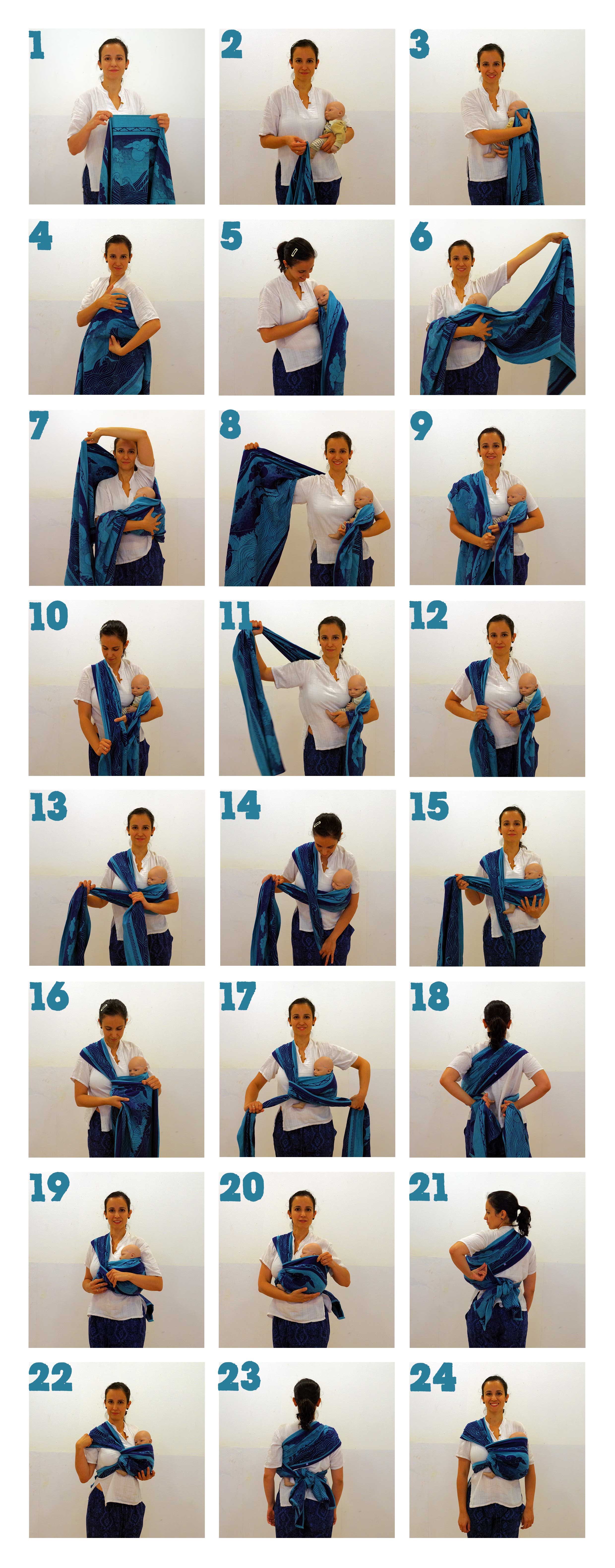 1
2
3
4
5
6
7
8
9
10
11
12
13
14
15
16
17
18
19
20
21
22
23
24